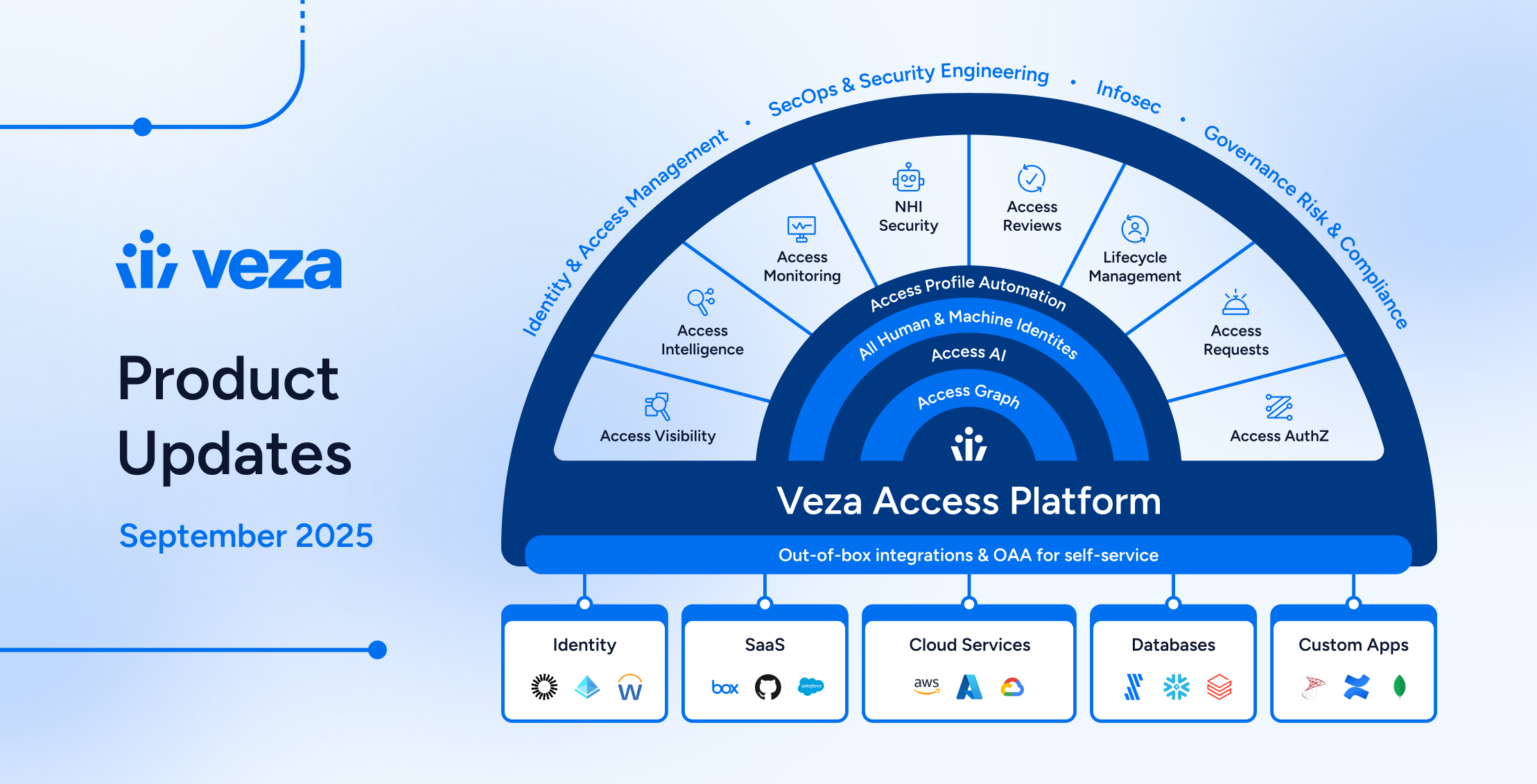 veza

Product Updates

September 2025

Identity & Access Management • SecOps & Security Engineering • Infosec • Governance Risk & Compliance

Access Visibility

Access Intelligence

Access Monitoring

NHI Security

Access Reviews

Lifecycle Management

Access Requests

Access AuthZ

Access Profile Automation

All Human & Machine Identites

Access AI

Access Graph

Veza Access Platform

Out-of-box integrations & OAA for self-service

Identity

W

SaaS

box

salesforce

Cloud Services

aws

Databases

Custom Apps