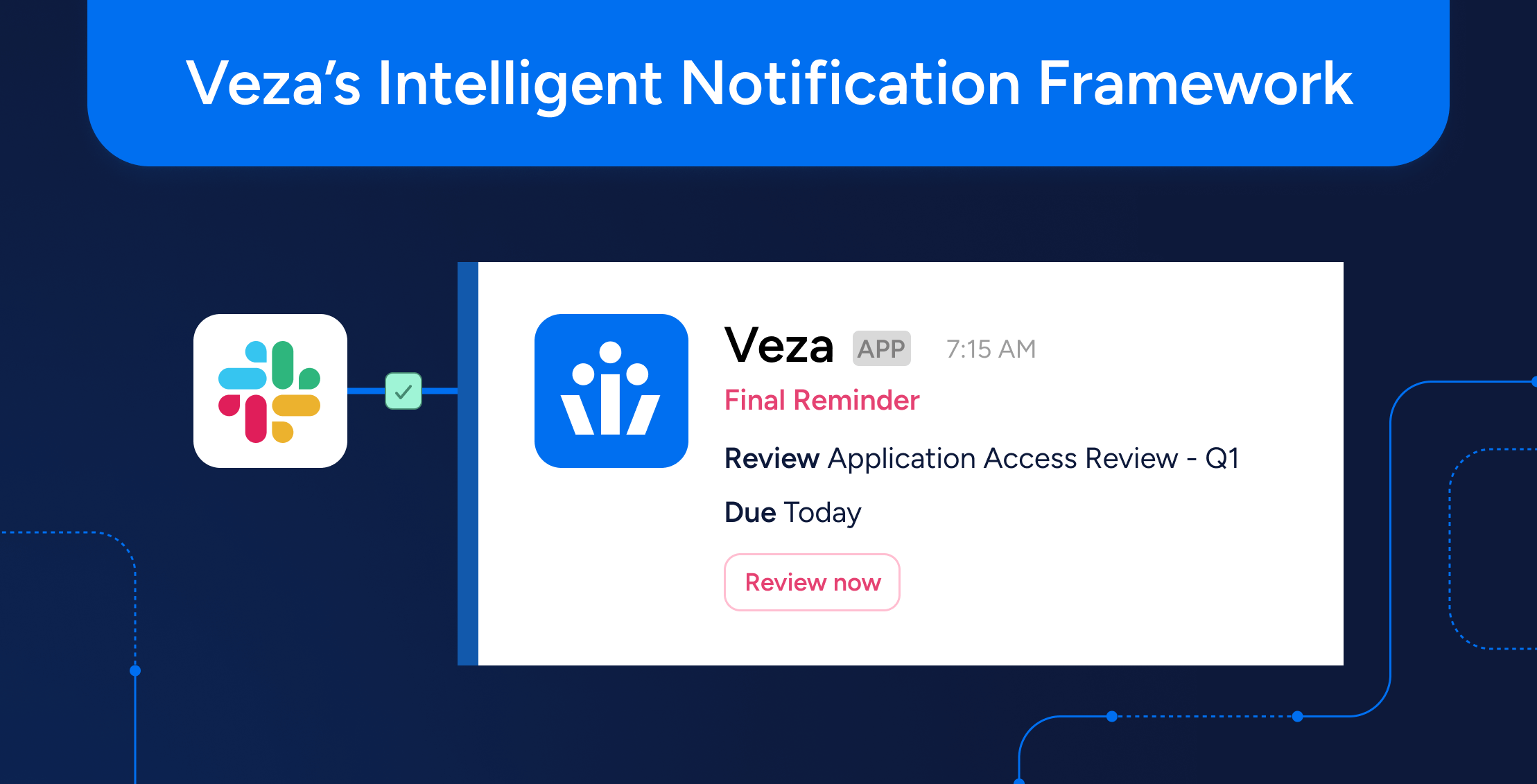 Veza's Intelligent Notification Framework

Veza APP 7:15 AM

Final Reminder

Review Application Access Review - Q1

Due Today

Review now